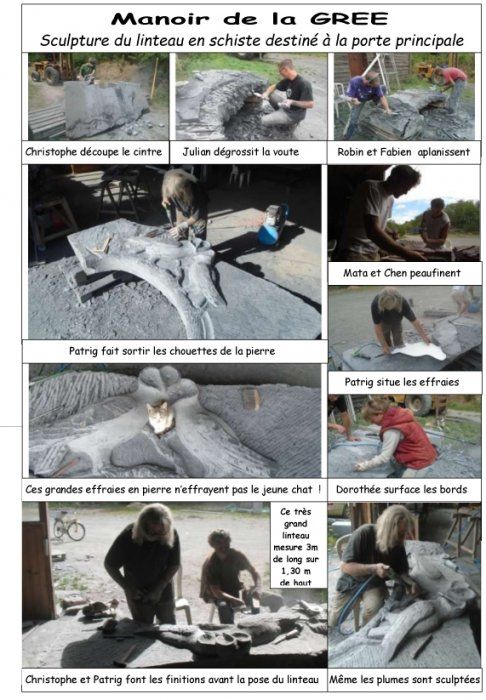 Manoir de la GREE

Sculpture du linteau en schiste destiné à la porte principale

Christophe découpe le cintre

Julian dégrossit la voute

Robin et Fabien aplanissent

Mata et Chen peaufinent

Patrig fait sortir les chouettes de la pierre

Patrig situe les effraies

Ces grandes effraies en pierre n'effrayent pas le jeune chat !

Dorothée surface les bords

Ce très grand linteau mesure 3m de long sur 1,30 m de haut

Christophe et Patrig font les finitions avant la pose du linteau

Même les plumes sont sculptées